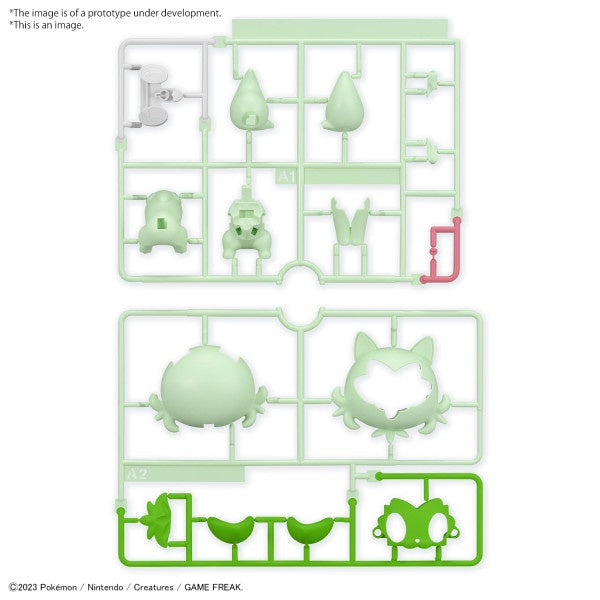 *The image is of a prototype under development.
*This is an image.

A1

A2

©2023 Pokémon / Nintendo / Creatures / GAME FREAK.