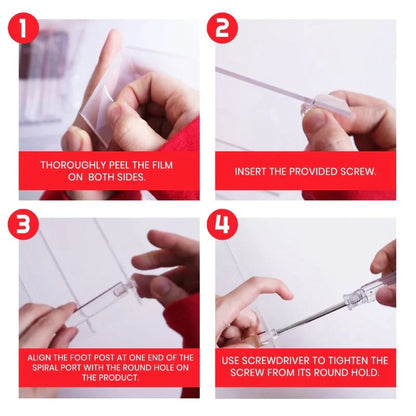 1

THOROUGHLY PEEL THE FILM ON BOTH SIDES.

2

INSERT THE PROVIDED SCREW.

3

ALIGN THE FOOT POST AT ONE END OF THE SPIRAL PORT WITH THE ROUND HOLE ON THE PRODUCT.

4

USE SCREWDRIVER TO TIGHTEN THE SCREW FROM ITS ROUND HOLD.